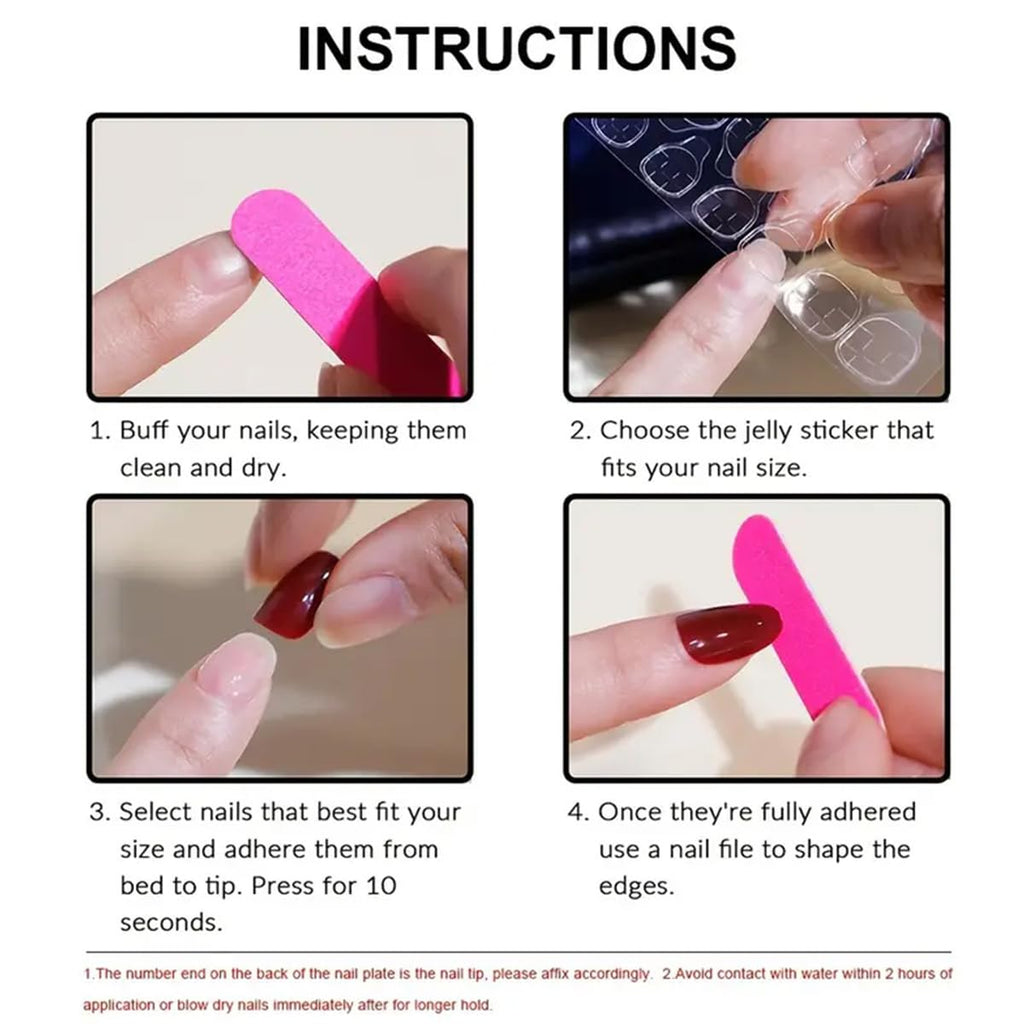 INSTRUCTIONS

1. Buff your nails, keeping them clean and dry.

2. Choose the jelly sticker that fits your nail size.

3. Select nails that best fit your size and adhere them from bed to tip. Press for 10 seconds.

4. Once they're fully adhered use a nail file to shape the edges.

1.The number end on the back of the nail plate is the nail tip, please affix accordingly. 2.Avoid contact with water within 2 hours of application or blow dry nails immediately after for longer hold.